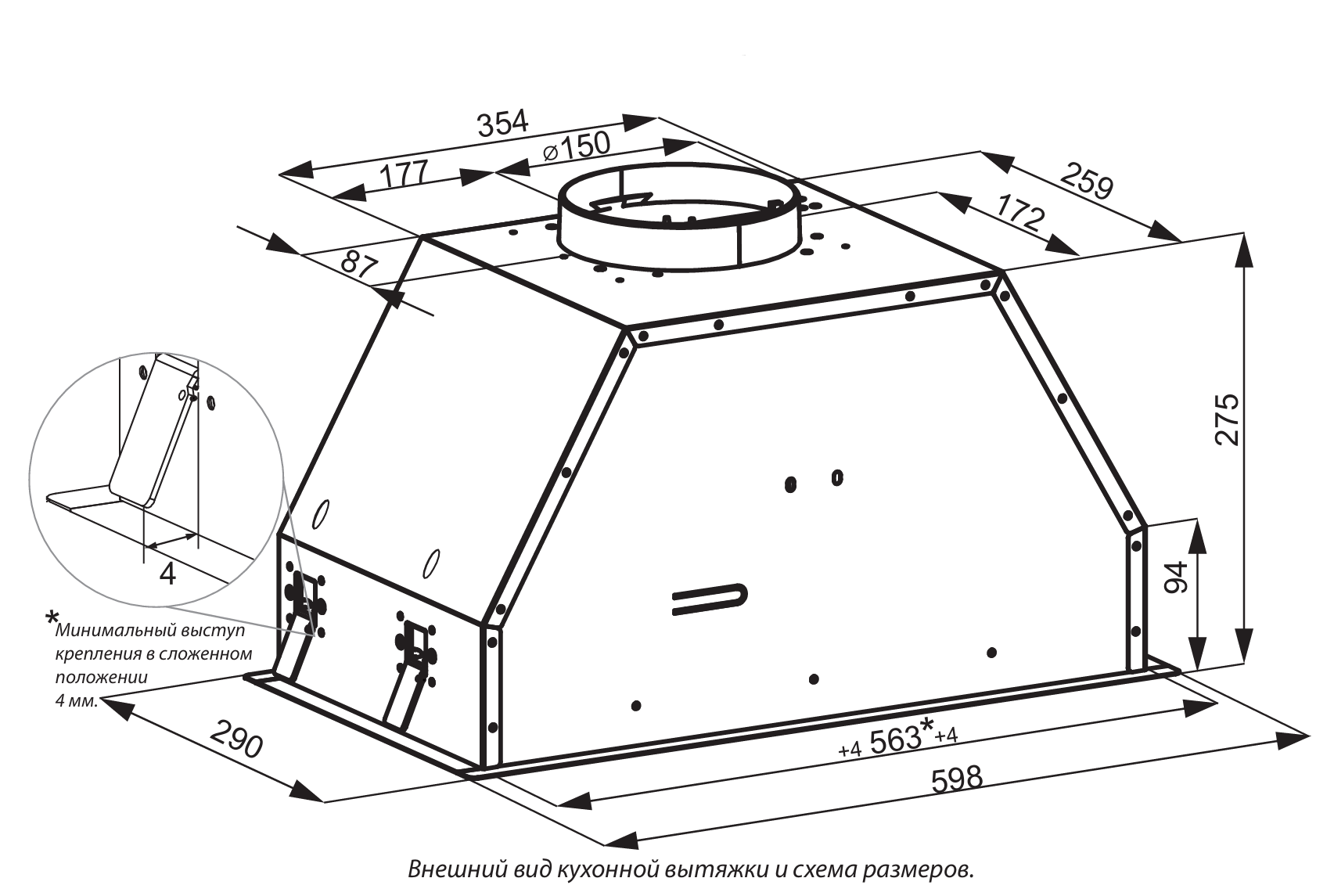 354
177
⌀150
259
172
87
275
94
4
*Минимальный выступ крепления в сложенном положении 4 мм.
290
+4 563* +4
598

Внешний вид кухонной вытяжки и схема размеров.